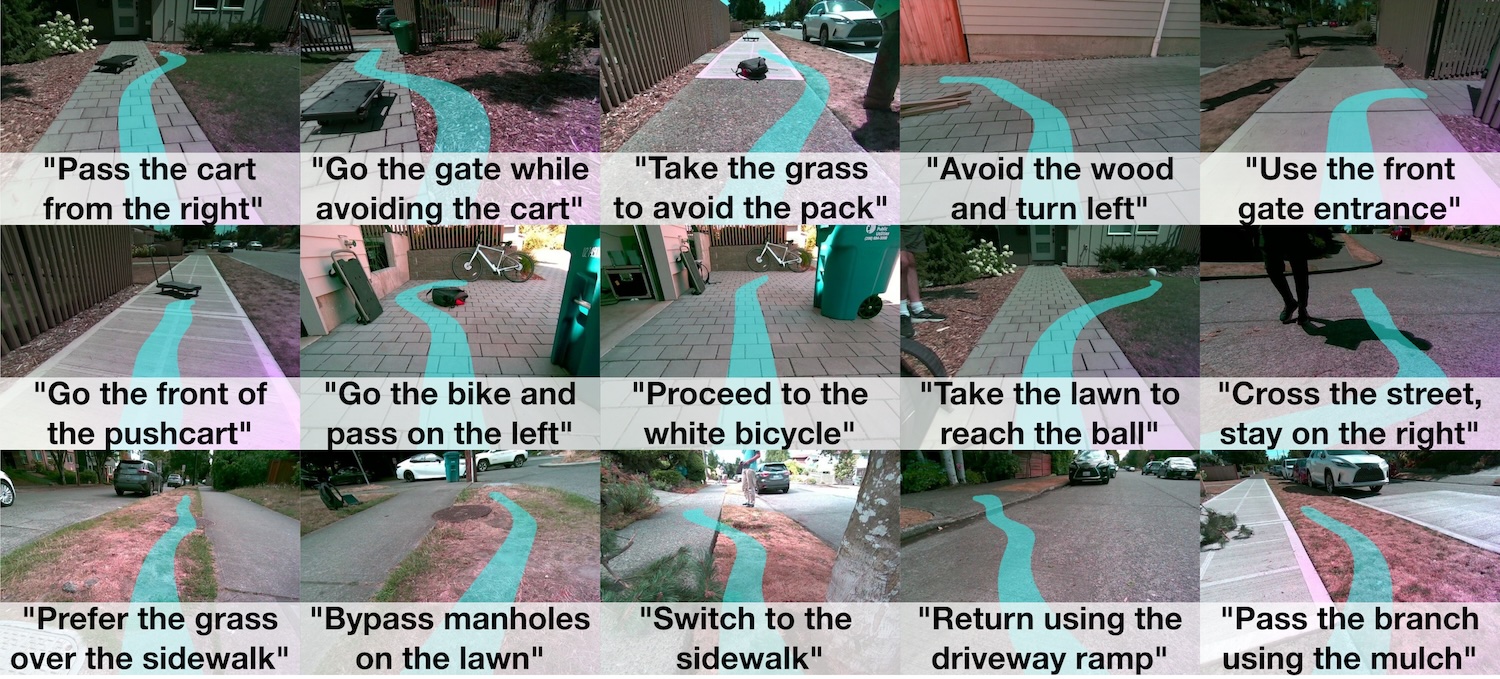 "Pass the cart from the right"

"Go the gate while avoiding the cart"

"Take the grass to avoid the pack"

"Avoid the wood and turn left"

"Use the front gate entrance"

"Go the front of the pushcart"

"Go the bike and pass on the left"

"Proceed to the white bicycle"

"Take the lawn to reach the ball"

"Cross the street, stay on the right"

"Prefer the grass over the sidewalk"

"Bypass manholes on the lawn"

"Switch to the sidewalk"

"Return using the driveway ramp"

"Pass the branch using the mulch"